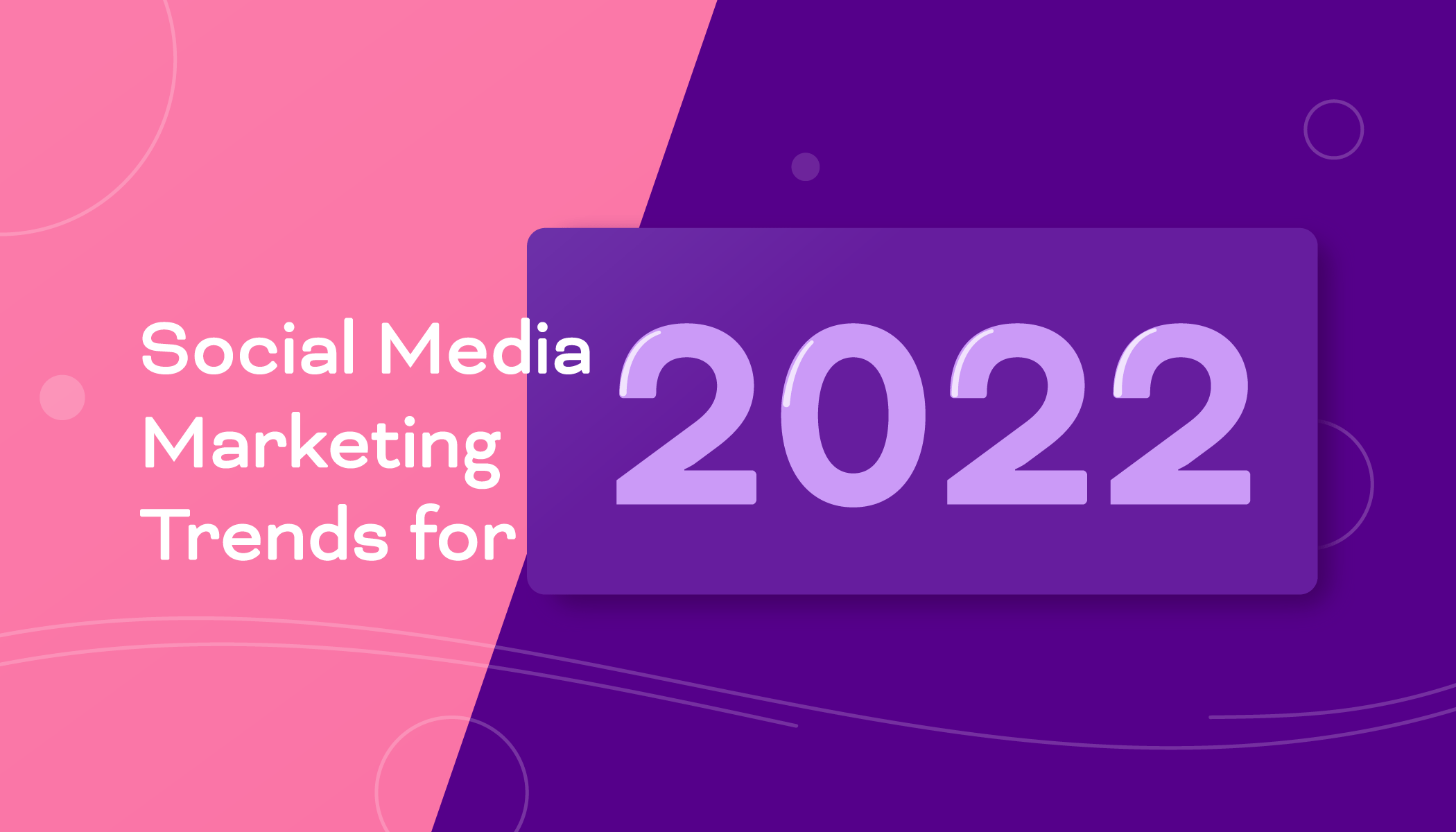 Social Media Marketing Trends for

2022