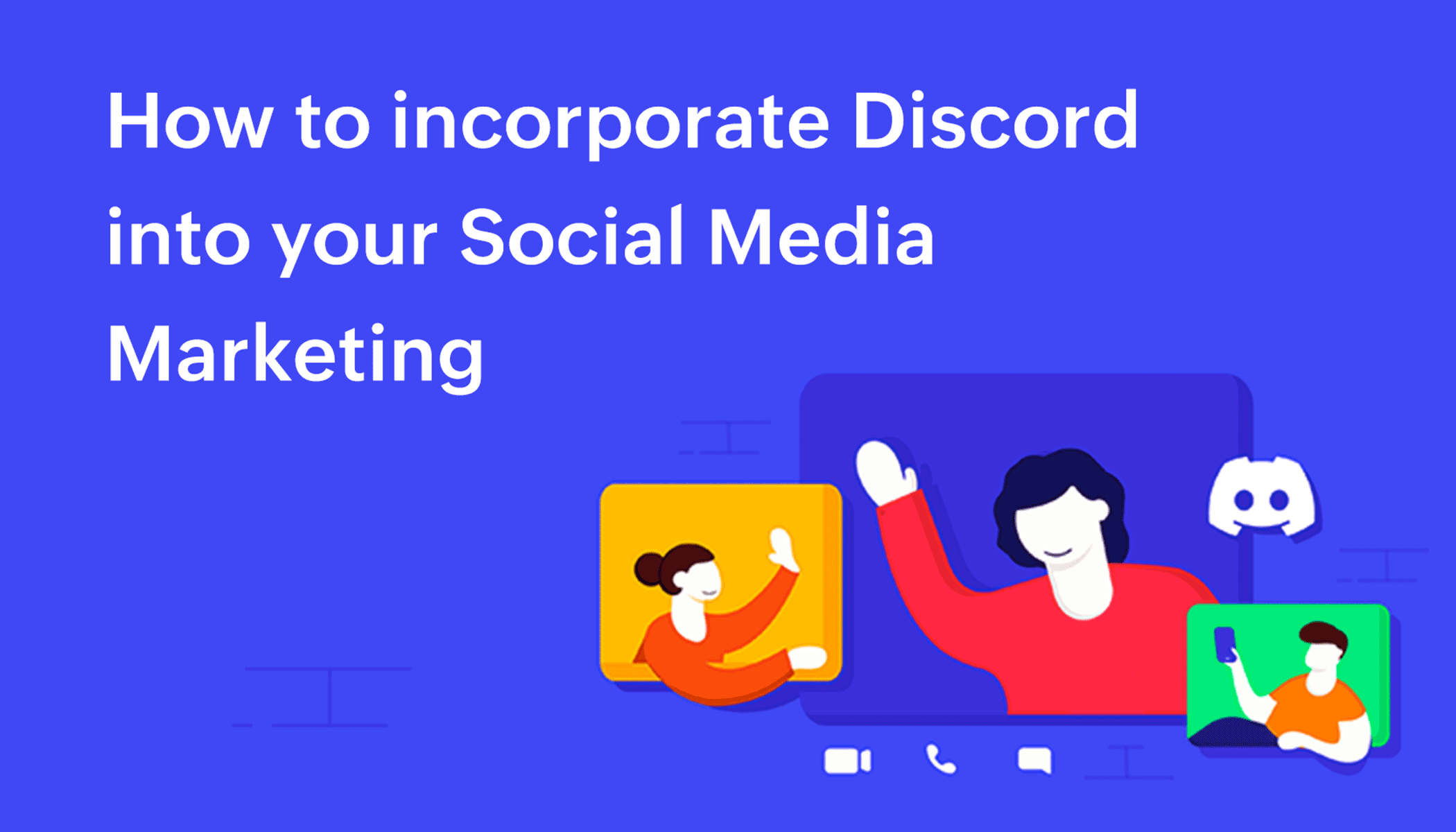 How to incorporate Discord into your Social Media Marketing