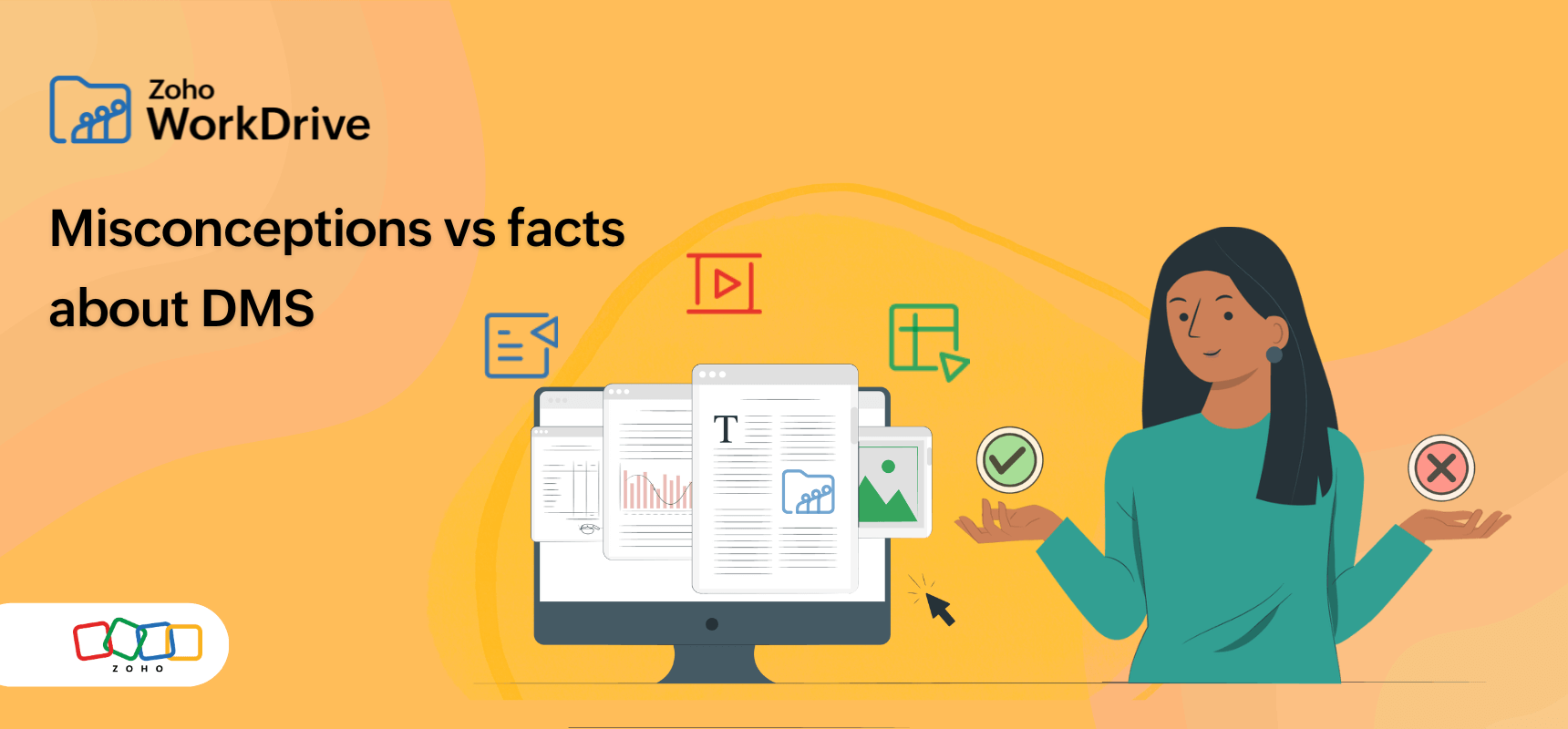 Zoho WorkDrive

Misconceptions vs facts about DMS

T

ZOHO