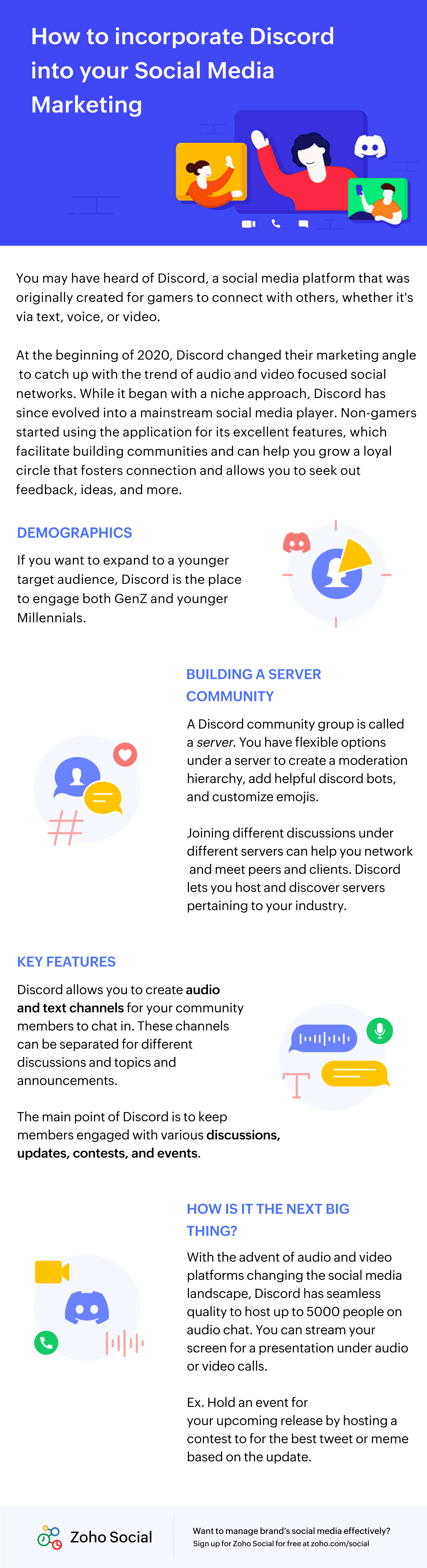 How to incorporate Discord into your Social Media Marketing

You may have heard of Discord, a social media platform that was originally created for gamers to connect with others, whether it's via text, voice, or video.

At the beginning of 2020, Discord changed their marketing angle to catch up with the trend of audio and video focused social networks. While it began with a niche approach, Discord has since evolved into a mainstream social media player. Non-gamers started using the application for its excellent features, which facilitate building communities and can help you grow a loyal circle that fosters connection and allows you to seek out feedback, ideas, and more.

DEMOGRAPHICS

If you want to expand to a younger target audience, Discord is the place to engage both GenZ and younger Millennials.

BUILDING A SERVER COMMUNITY

A Discord community group is called a server. You have flexible options under a server to create a moderation hierarchy, add helpful discord bots, and customize emojis.

Joining different discussions under different servers can help you network and meet peers and clients. Discord lets you host and discover servers pertaining to your industry.

KEY FEATURES

Discord allows you to create audio and text channels for your community members to chat in. These channels can be separated for different discussions and topics and announcements.

The main point of Discord is to keep members engaged with various discussions, updates, contests, and events.

HOW IS IT THE NEXT BIG THING?

With the advent of audio and video platforms changing the social media landscape, Discord has seamless quality to host up to 5000 people on audio chat. You can stream your screen for a presentation under audio or video calls.

Ex. Hold an event for your upcoming release by hosting a contest to for the best tweet or meme based on the update.

Zoho Social

Want to manage brand's social media effectively?
Sign up for Zoho Social for free at zoho.com/social