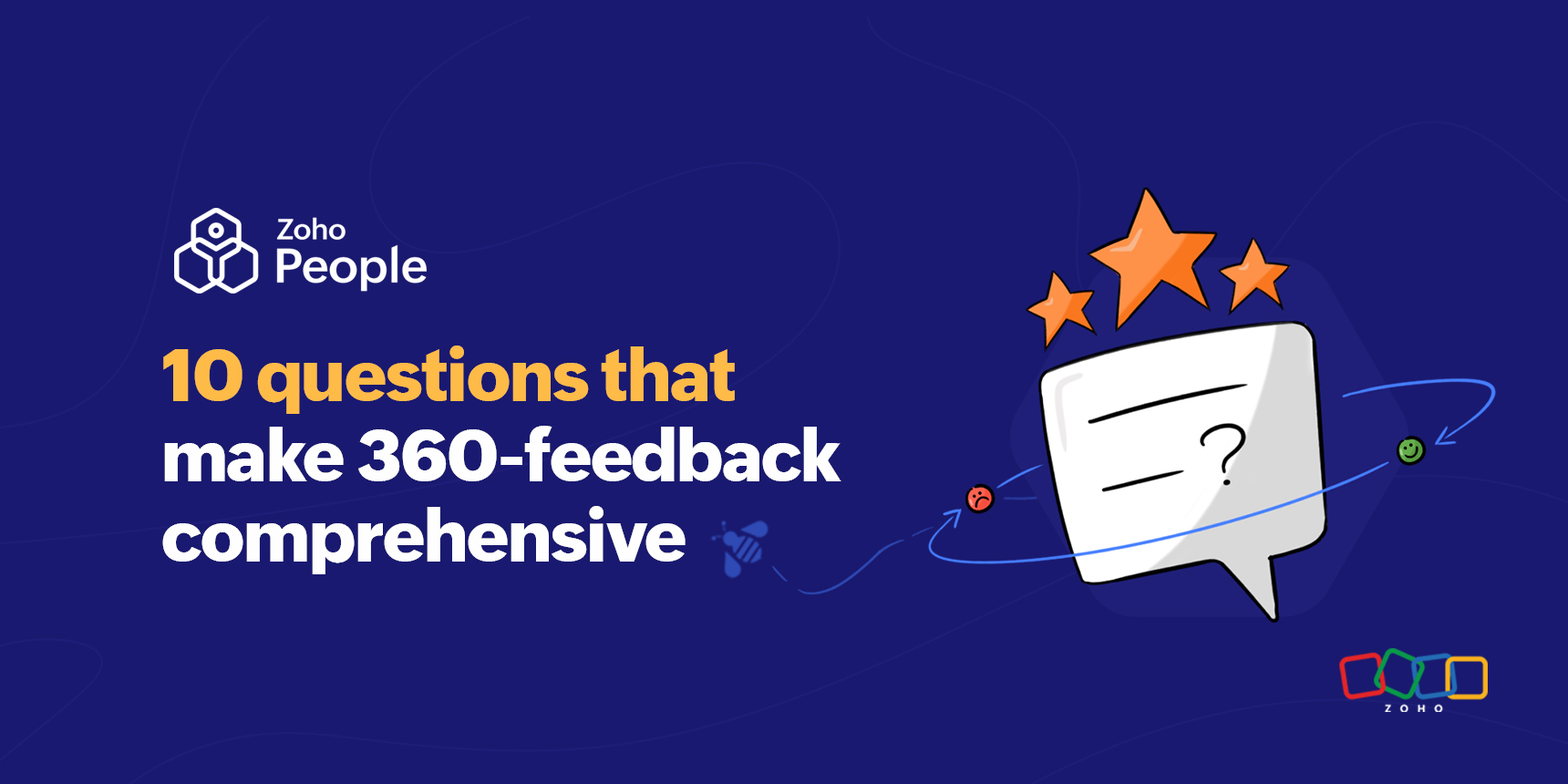 Zoho People

10 questions that make 360-feedback comprehensive

?

ZOHO