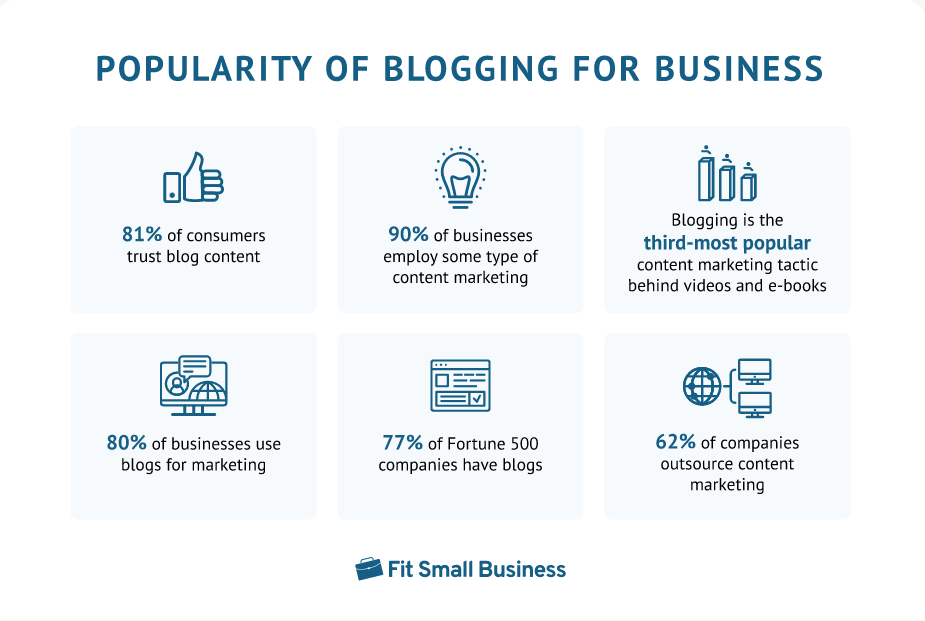 POPULARITY OF BLOGGING FOR BUSINESS

81% of consumers trust blog content

90% of businesses employ some type of content marketing

Blogging is the third-most popular content marketing tactic behind videos and e-books

80% of businesses use blogs for marketing

77% of Fortune 500 companies have blogs

62% of companies outsource content marketing

Fit Small Business