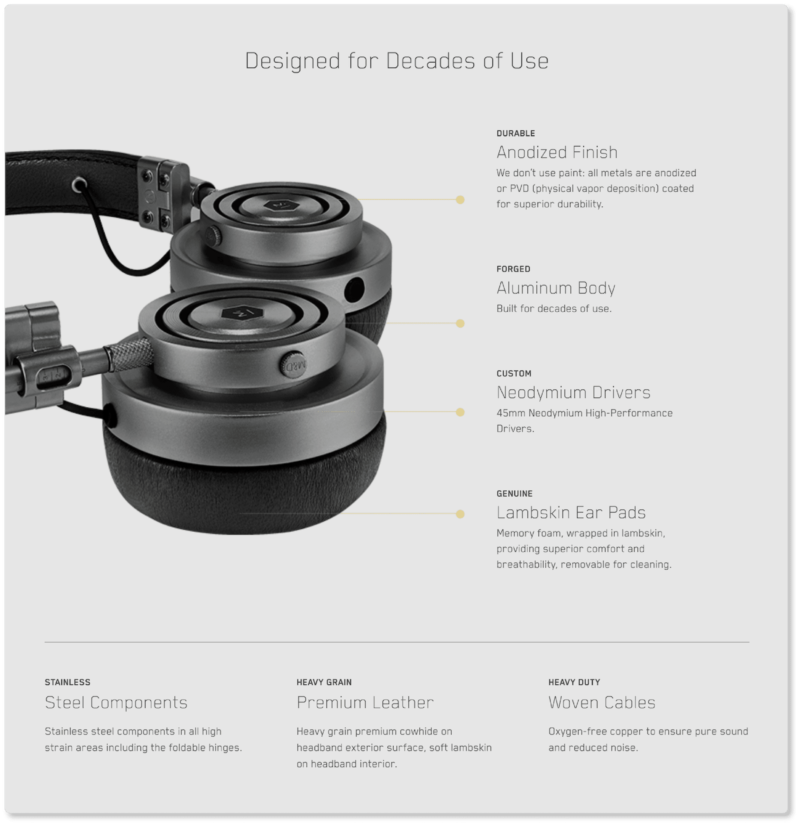 Designed for Decades of Use

DURABLE
Anodized Finish
We don't use paint: all metals are anodized or PVD (physical vapor deposition) coated for superior durability.

FORGED
Aluminum Body
Built for decades of use.

CUSTOM
Neodymium Drivers
45mm Neodymium High-Performance Drivers.

GENUINE
Lambskin Ear Pads
Memory foam, wrapped in lambskin, providing superior comfort and breathability, removable for cleaning.

STAINLESS
Steel Components
Stainless steel components in all high strain areas including the foldable hinges.

HEAVY GRAIN
Premium Leather
Heavy grain premium cowhide on headband exterior surface, soft lambskin on headband interior.

HEAVY DUTY
Woven Cables
Oxygen-free copper to ensure pure sound and reduced noise.